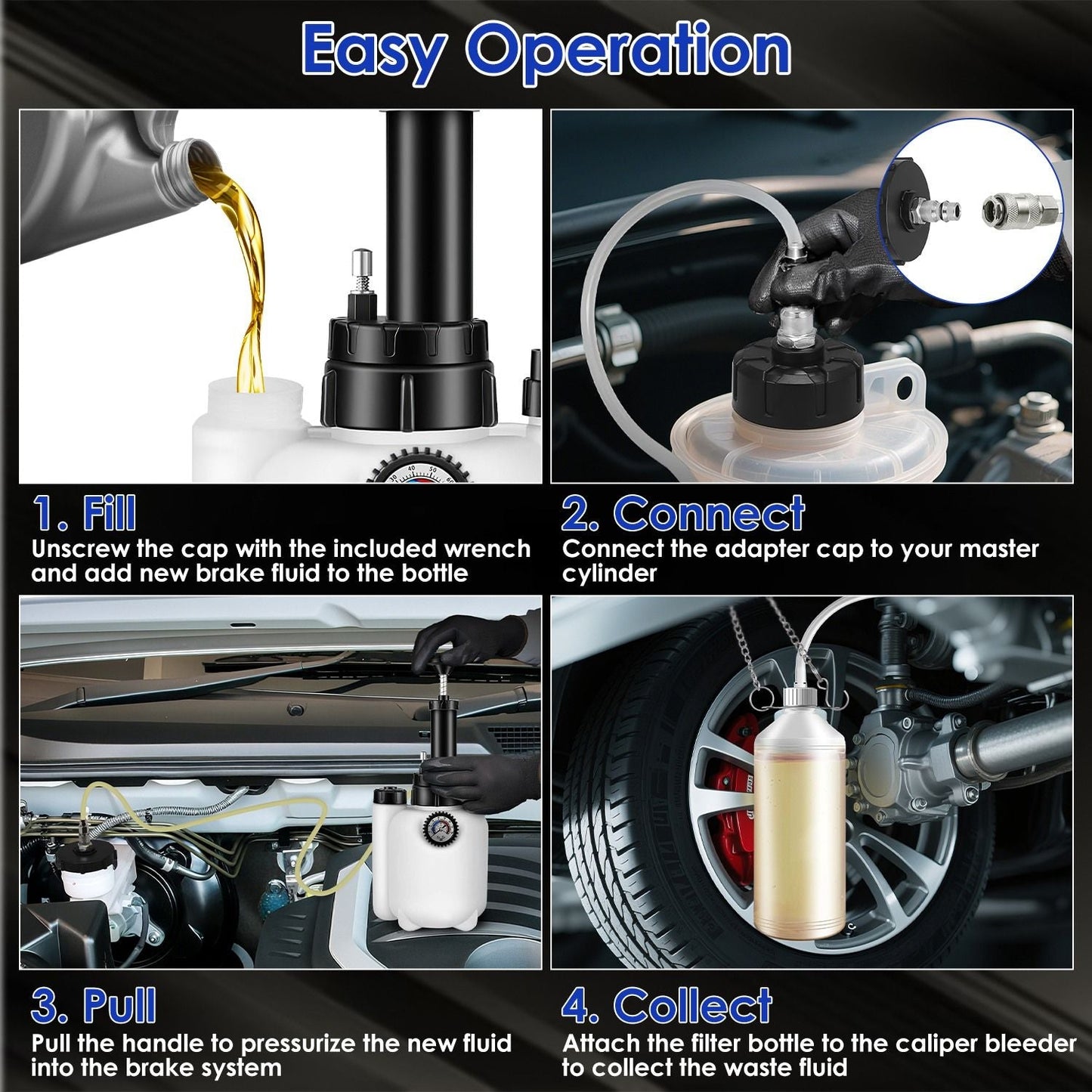 Easy Operation

1. Fill
Unscrew the cap with the included wrench and add new brake fluid to the bottle

2. Connect
Connect the adapter cap to your master cylinder

3. Pull
Pull the handle to pressurize the new fluid into the brake system

4. Collect
Attach the filter bottle to the caliper bleeder to collect the waste fluid