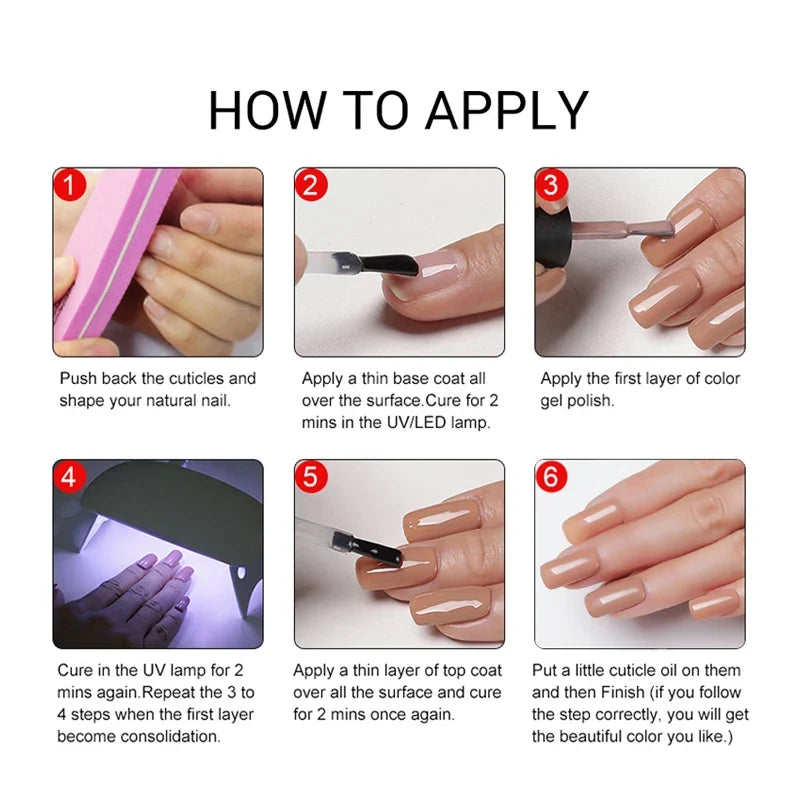 HOW TO APPLY

1

Push back the cuticles and shape your natural nail.

2

Apply a thin base coat all over the surface.Cure for 2 mins in the UV/LED lamp.

3

Apply the first layer of color gel polish.

4

Cure in the UV lamp for 2 mins again.Repeat the 3 to 4 steps when the first layer become consolidation.

5

Apply a thin layer of top coat over all the surface and cure for 2 mins once again.

6

Put a little cuticle oil on them and then Finish (if you follow the step correctly, you will get the beautiful color you like.)