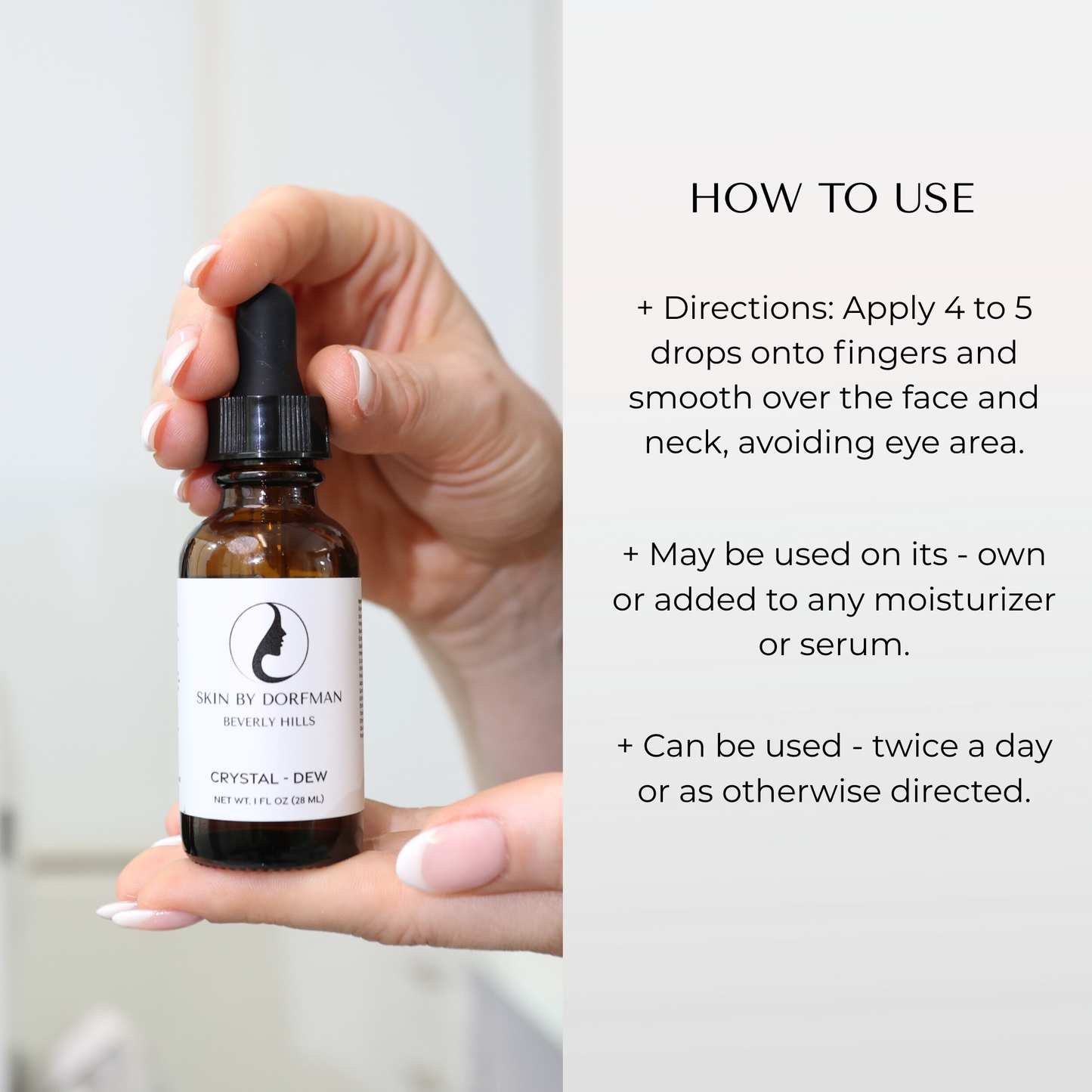 SKIN BY DORFMAN
BEVERLY HILLS

CRYSTAL - DEW
NET WT. 1 FL OZ (28 ML)

HOW TO USE

+ Directions: Apply 4 to 5 drops onto fingers and smooth over the face and neck, avoiding eye area.

+ May be used on its - own or added to any moisturizer or serum.

+ Can be used - twice a day or as otherwise directed.