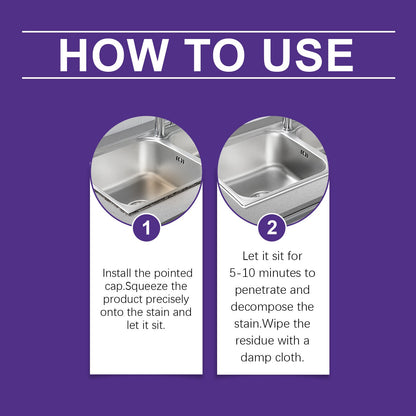 HOW TO USE

1

Install the pointed cap.Squeeze the product precisely onto the stain and let it sit.

2

Let it sit for 5-10 minutes to penetrate and decompose the stain.Wipe the residue with a damp cloth.